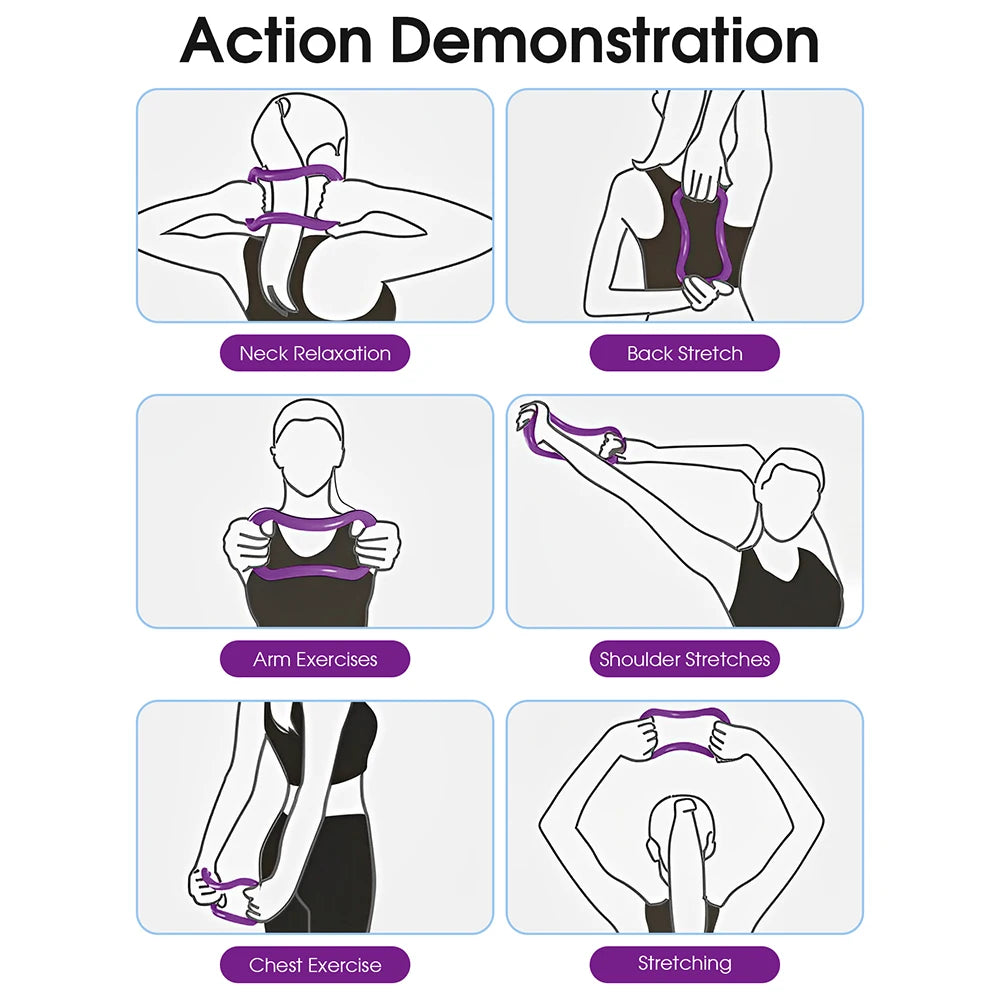 Action Demonstration

Neck Relaxation

Back Stretch

Arm Exercises

Shoulder Stretches

Chest Exercise

Stretching